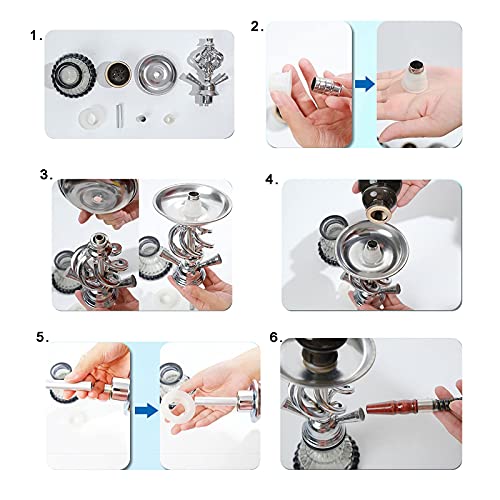 1.

2.

3.

4.

5.

6.