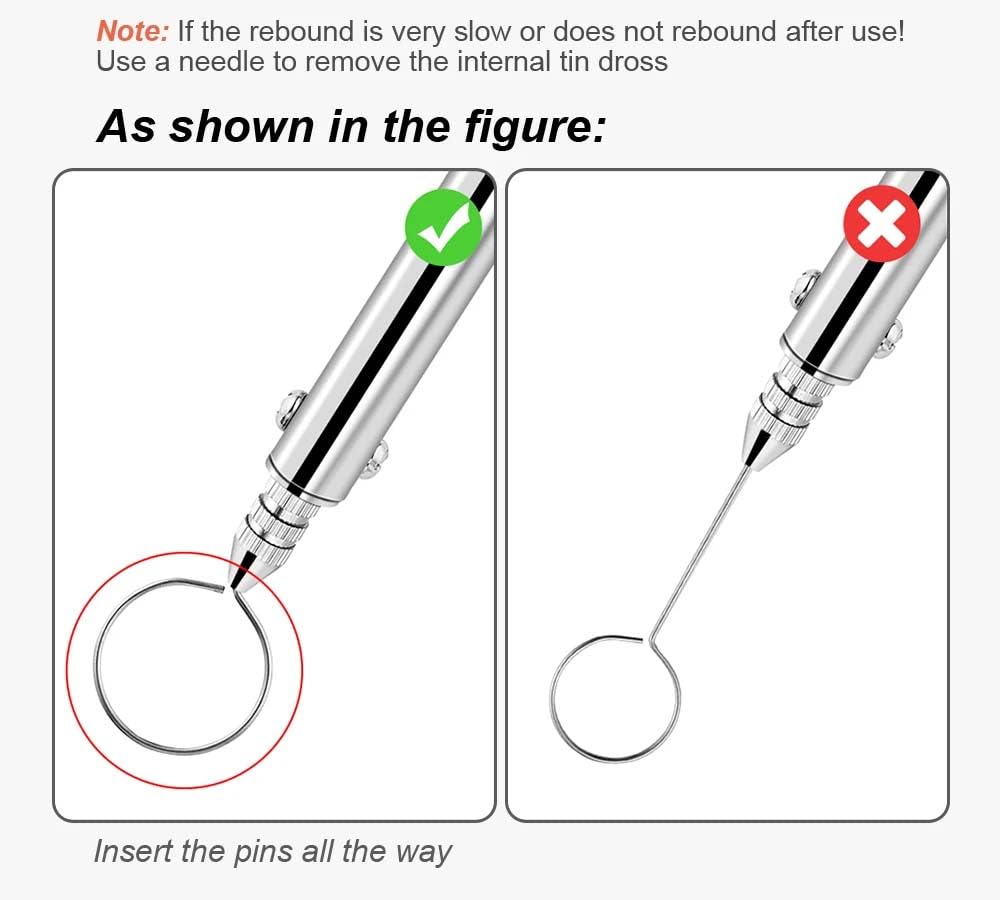 Note: If the rebound is very slow or does not rebound after use! Use a needle to remove the internal tin dross

As shown in the figure:

Insert the pins all the way