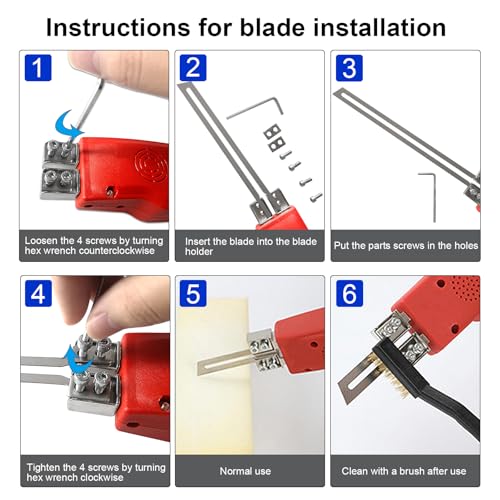 Instructions for blade installation

1

Loosen the 4 screws by turning hex wrench counterclockwise

2

Insert the blade into the blade holder

3

Put the parts screws in the holes

4

Tighten the 4 screws by turning hex wrench clockwise

5

Normal use

6

Clean with a brush after use