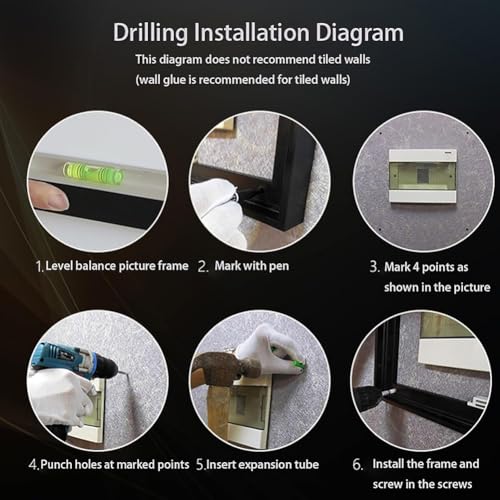 Drilling Installation Diagram

This diagram does not recommend tiled walls
(wall glue is recommended for tiled walls)

1. Level balance picture frame

2. Mark with pen

3. Mark 4 points as shown in the picture

4. Punch holes at marked points

5. Insert expansion tube

6. Install the frame and screw in the screws