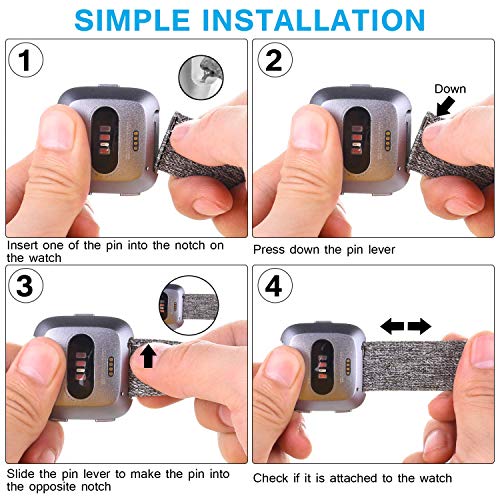 SIMPLE INSTALLATION

1

Insert one of the pin into the notch on the watch

2

Down

Press down the pin lever

3

Slide the pin lever to make the pin into the opposite notch

4

Check if it is attached to the watch