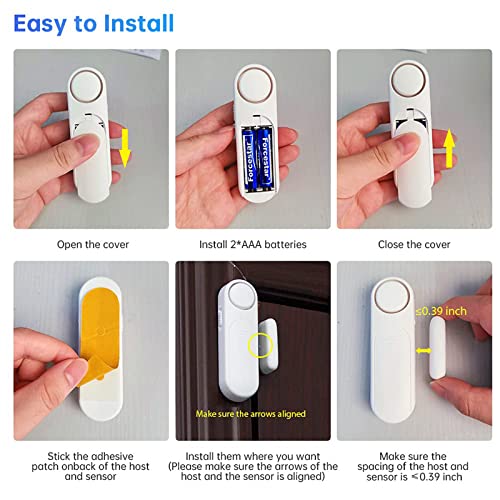 Easy to Install

Forcestar
Forcestar

Open the cover

Install 2*AAA batteries

Close the cover

Make sure the arrows aligned

≤0.39 inch

Stick the adhesive patch onback of the host and sensor

Install them where you want (Please make sure the arrows of the host and the sensor is aligned)

Make sure the spacing of the host and sensor is ≤0.39 inch