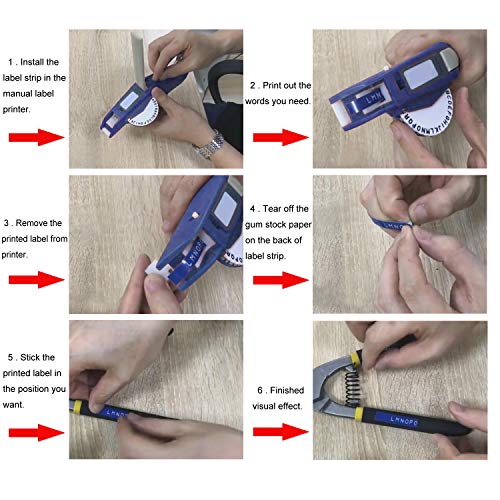 1 . Install the label strip in the manual label printer.

2 . Print out the words you need.

LMN

3 . Remove the printed label from printer.

LMNOP

4 . Tear off the gum stock paper on the back of label strip.

LMNO

5 . Stick the printed label in the position you want.

LMNOP

6 . Finished visual effect.

LMNOPQ