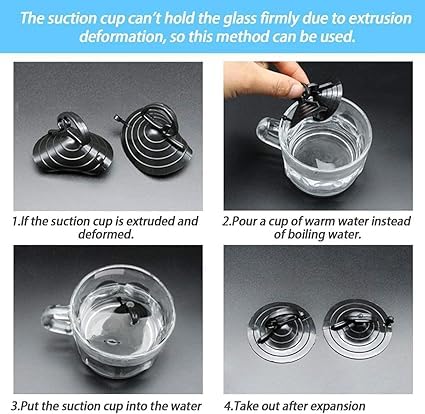 The suction cup can't hold the glass firmly due to extrusion deformation, so this method can be used.

1.If the suction cup is extruded and deformed.

2.Pour a cup of warm water instead of boiling water.

3.Put the suction cup into the water

4.Take out after expansion