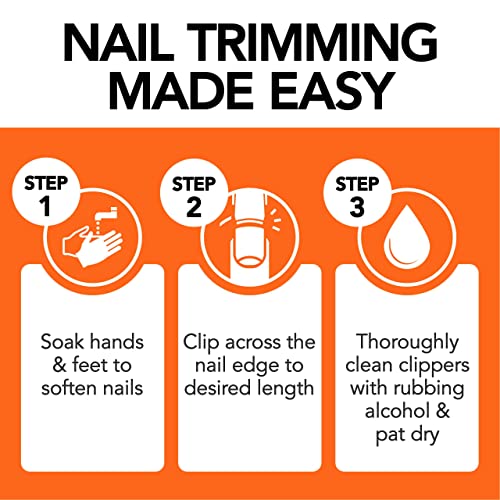 NAIL TRIMMING MADE EASY

STEP 1

Soak hands & feet to soften nails

STEP 2

Clip across the nail edge to desired length

STEP 3

Thoroughly clean clippers with rubbing alcohol & pat dry