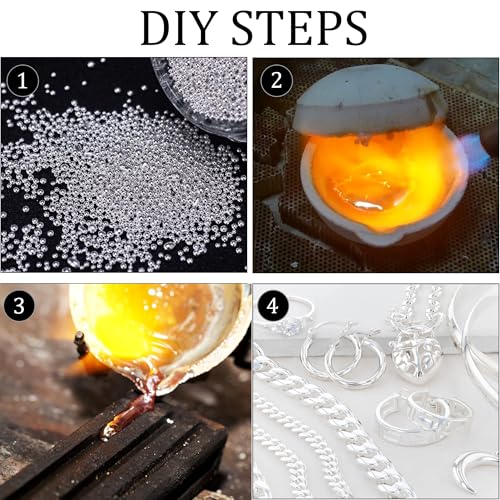 DIY STEPS

1

2

3

4