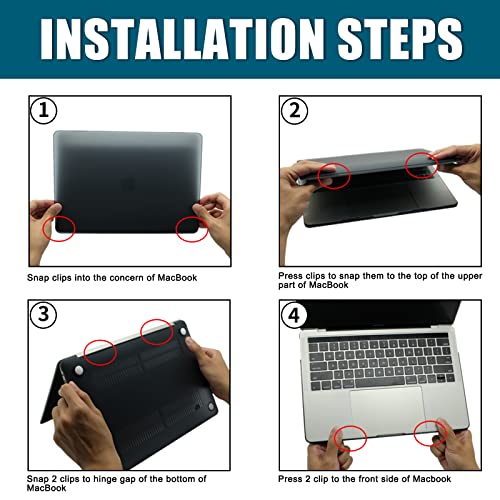 INSTALLATION STEPS

1

Snap clips into the concern of MacBook

2

Press clips to snap them to the top of the upper part of MacBook

3

Snap 2 clips to hinge gap of the bottom of MacBook

4

Press 2 clip to the front side of Macbook