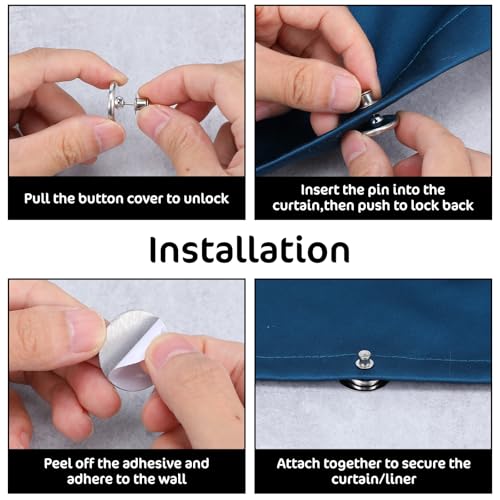 Pull the button cover to unlock

Insert the pin into the curtain,then push to lock back

Installation

Peel off the adhesive and adhere to the wall

Attach together to secure the curtain/liner