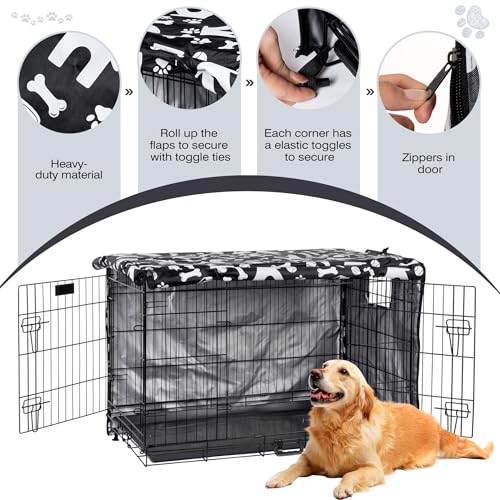 Heavy-duty material

»

Roll up the flaps to secure with toggle ties

»

Each corner has a elastic toggles to secure

»

Zippers in door