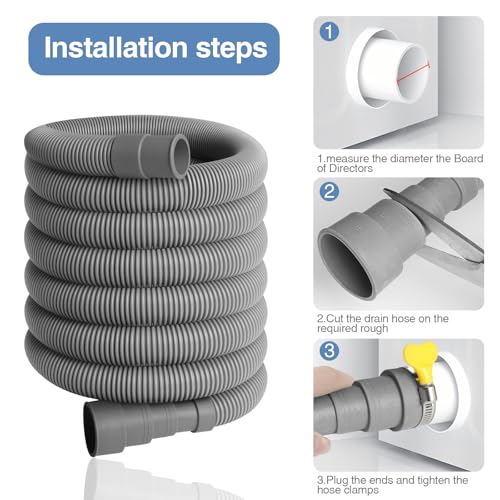 Installation steps

1

1.measure the diameter the Board of Directors

2

2.Cut the drain hose on the required rough

3

3.Plug the ends and tighten the hose clamps