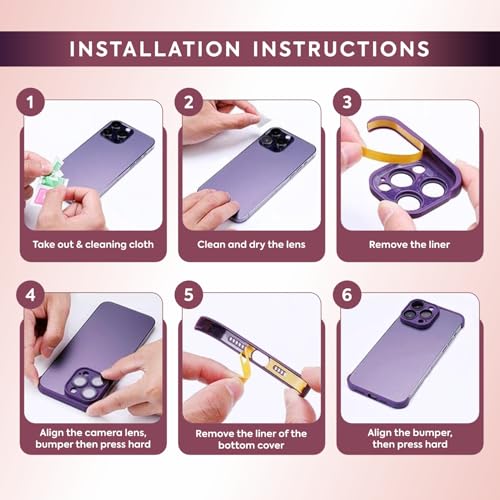 INSTALLATION INSTRUCTIONS

1
Take out & cleaning cloth

2
Clean and dry the lens

3
Remove the liner

4
Align the camera lens, bumper then press hard

5
Remove the liner of the bottom cover

6
Align the bumper, then press hard