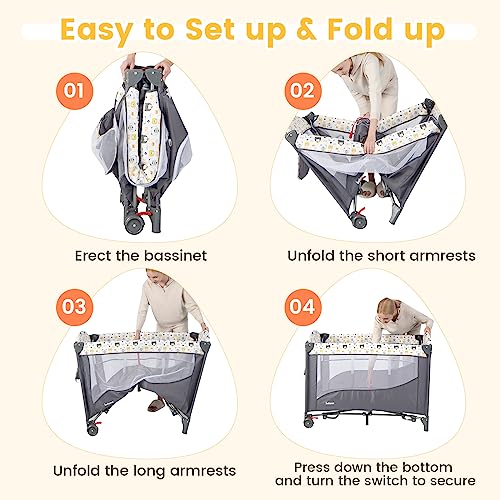 Easy to Set up & Fold up

01

Erect the bassinet

02

Unfold the short armrests

03

Unfold the long armrests

04

Press down the bottom and turn the switch to secure