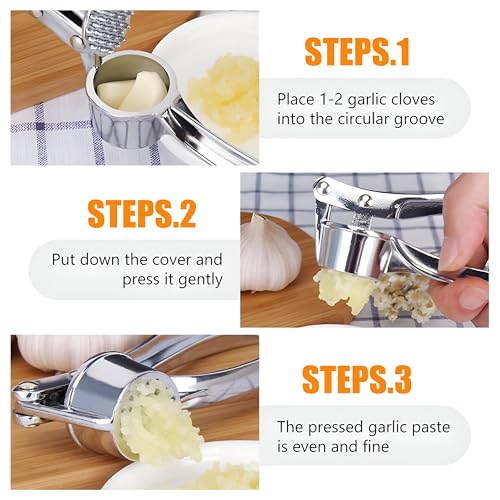 STEPS.1

Place 1-2 garlic cloves into the circular groove

STEPS.2

Put down the cover and press it gently

STEPS.3

The pressed garlic paste is even and fine