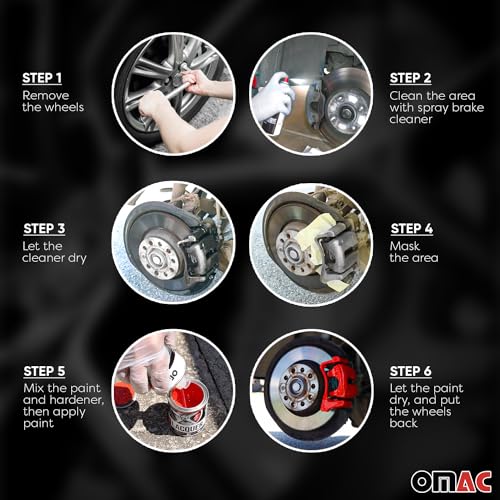 STEP 1
Remove the wheels

STEP 2
Clean the area with spray brake cleaner

STEP 3
Let the cleaner dry

STEP 4
Mask the area

STEP 5
Mix the paint and hardener, then apply paint

STEP 6
Let the paint dry, and put the wheels back

OMAC