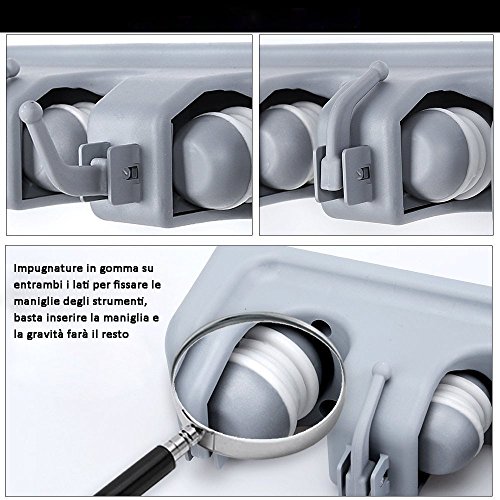 Impugnature in gomma su entrambi i lati per fissare le maniglie degli strumenti, basta inserire la maniglia e la gravità farà il resto