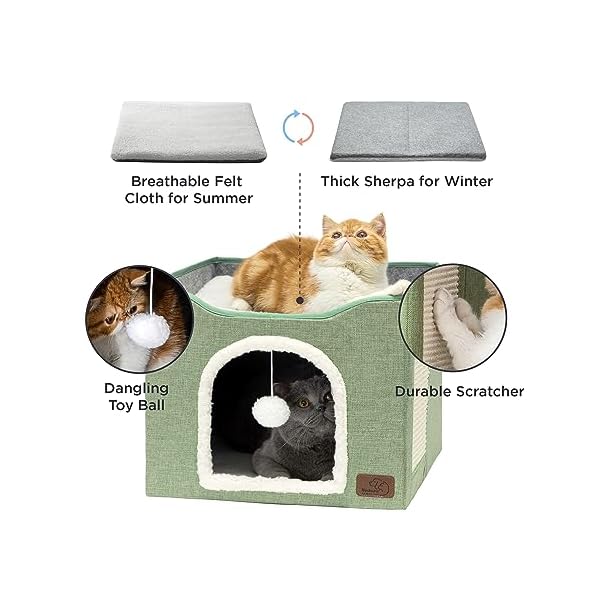 Breathable Felt Cloth for Summer

Thick Sherpa for Winter

Dangling Toy Ball

Durable Scratcher