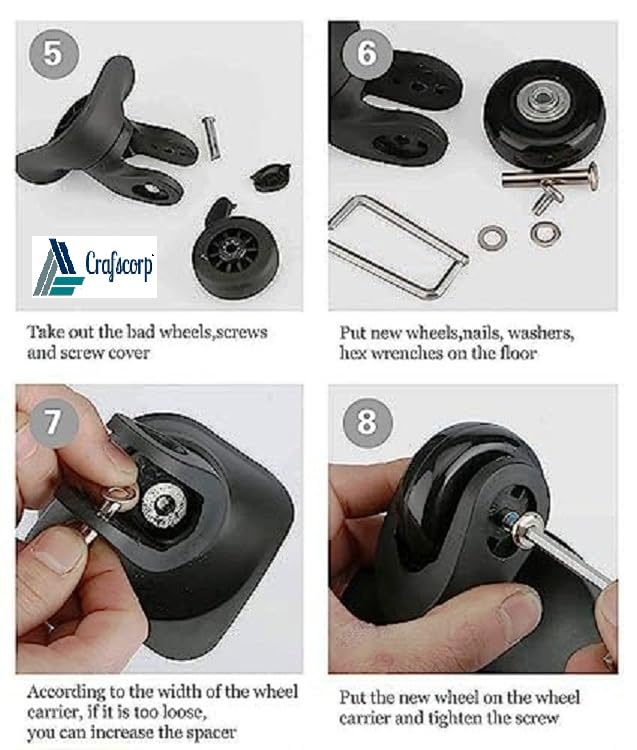 5

Crafscorp

Take out the bad wheels,screws and screw cover

6

Put new wheels,nails, washers, hex wrenches on the floor

7

According to the width of the wheel carrier, if it is too loose, you can increase the spacer

8

Put the new wheel on the wheel carrier and tighten the screw