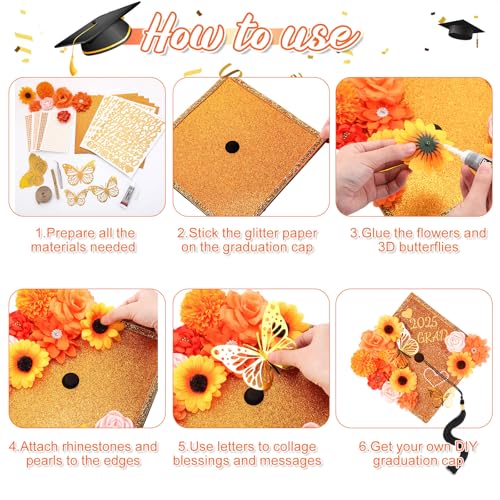 How to use

1.Prepare all the materials needed

2.Stick the glitter paper on the graduation cap

3.Glue the flowers and 3D butterflies

4.Attach rhinestones and pearls to the edges

5.Use letters to collage blessings and messages

2025 GRAD

6.Get your own DIY graduation cap