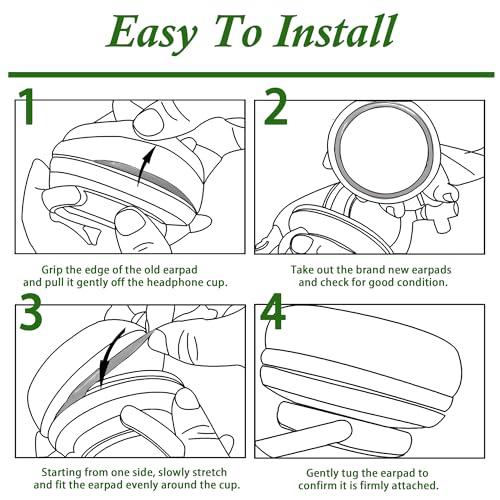 Easy To Install

1

Grip the edge of the old earpad and pull it gently off the headphone cup.

2

Take out the brand new earpads and check for good condition.

3

Starting from one side, slowly stretch and fit the earpad evenly around the cup.

4

Gently tug the earpad to confirm it is firmly attached.