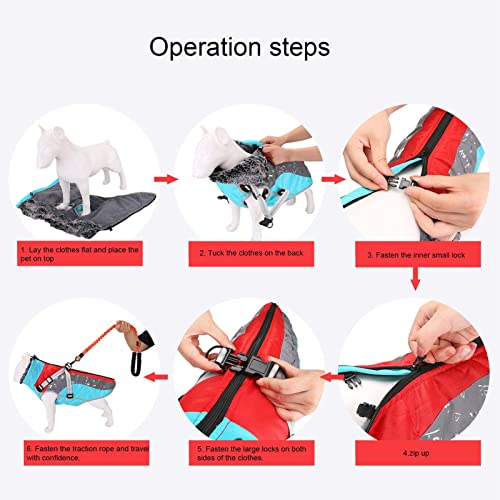 Operation steps

1. Lay the clothes flat and place the pet on top

2. Tuck the clothes on the back

3. Fasten the inner small lock

4.zip up

5. Fasten the large locks on both sides of the clothes.

6. Fasten the traction rope and travel with confidence.