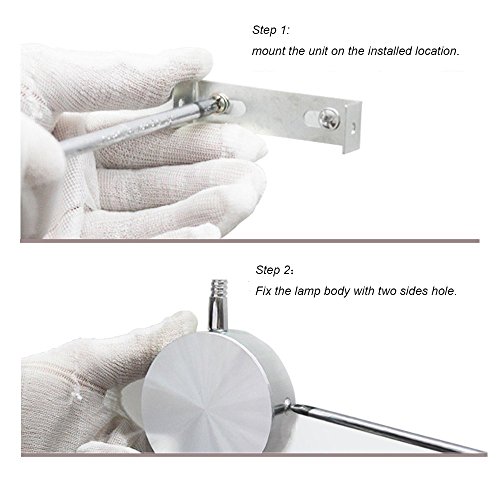 Step 1:
mount the unit on the installed location.

Step 2:
Fix the lamp body with two sides hole.