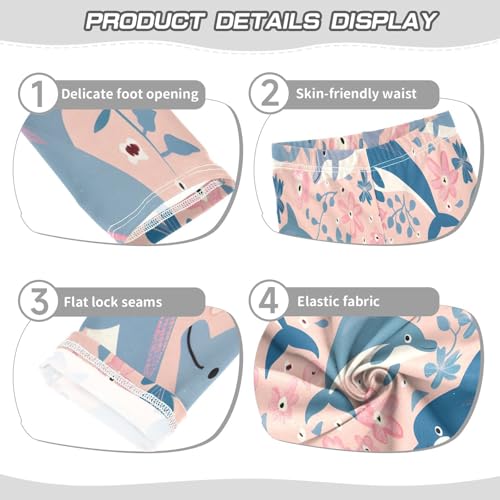 PRODUCT DETAILS DISPLAY

1 Delicate foot opening

2 Skin-friendly waist

3 Flat lock seams

4 Elastic fabric