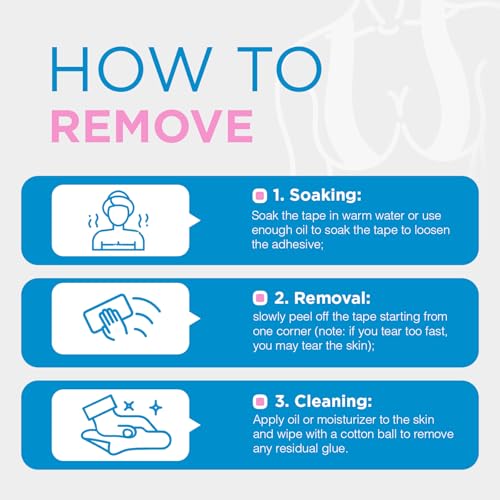 HOW TO
REMOVE

1. Soaking:
Soak the tape in warm water or use enough oil to soak the tape to loosen the adhesive;

2. Removal:
slowly peel off the tape starting from one corner (note: if you tear too fast, you may tear the skin);

3. Cleaning:
Apply oil or moisturizer to the skin and wipe with a cotton ball to remove any residual glue.