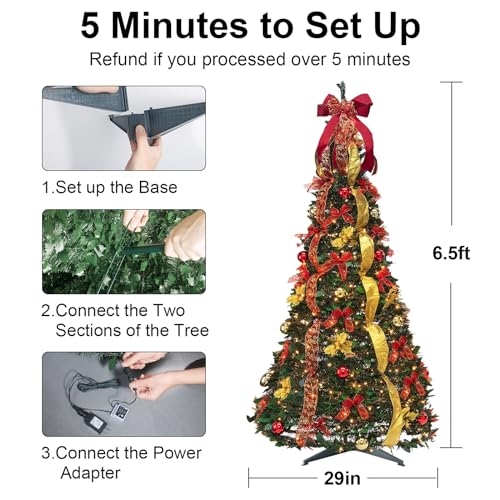 5 Minutes to Set Up

Refund if you processed over 5 minutes

1.Set up the Base

2.Connect the Two Sections of the Tree

3.Connect the Power Adapter

6.5ft

29in