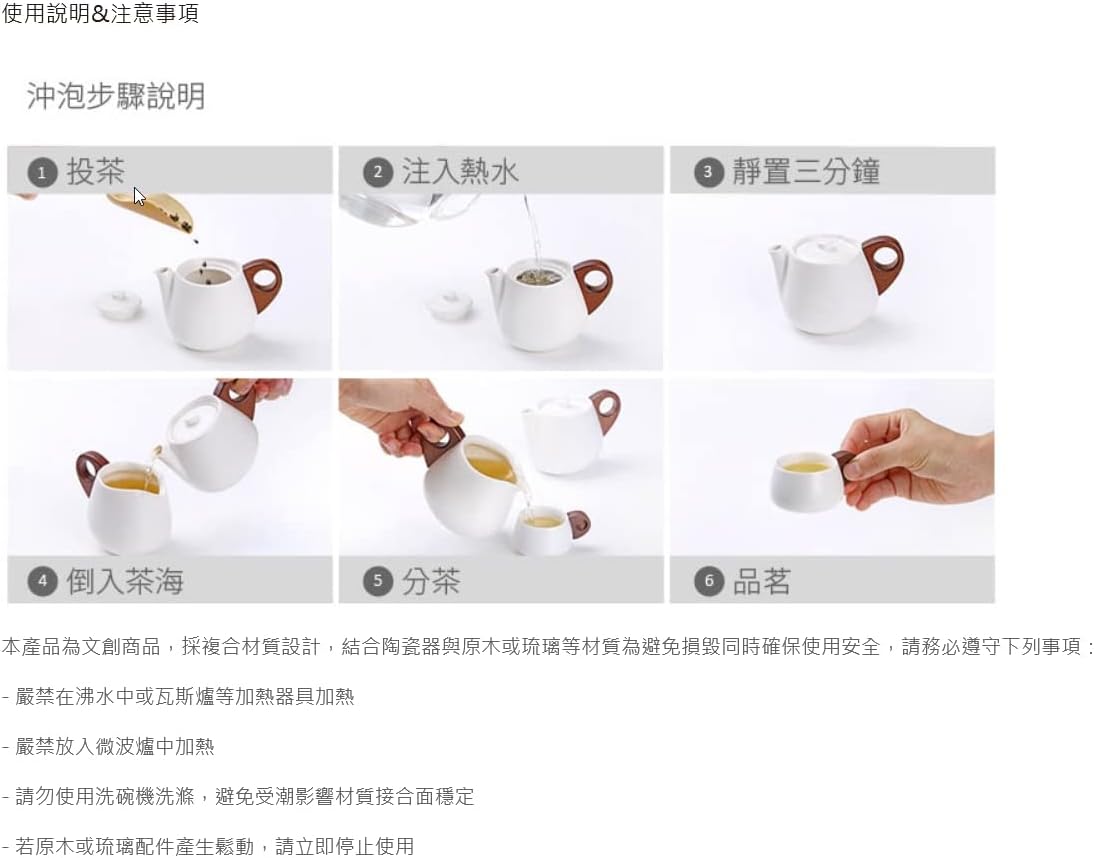 使用說明&注意事項

沖泡步驟說明

1 投茶

2 注入熱水

3 靜置三分鐘

4 倒入茶海

5 分茶

6 品茗

本產品為文創商品，採複合材質設計，結合陶瓷器與原木或琉璃等材質為避免損毀同時確保使用安全，請務必遵守下列事項：

- 嚴禁在沸水中或瓦斯爐等加熱器具加熱

- 嚴禁放入微波爐中加熱

- 請勿使用洗碗機洗滌，避免受潮影響材質接合面穩定

- 若原木或琉璃配件產生鬆動，請立即停止使用