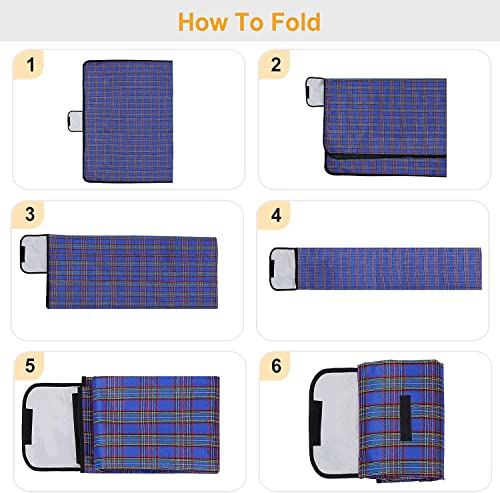 How To Fold

1

2

3

4

5

6