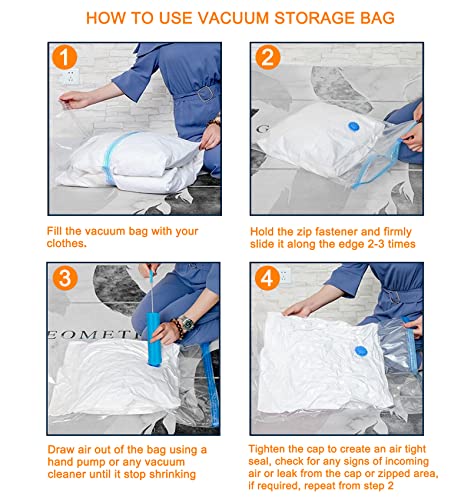 HOW TO USE VACUUM STORAGE BAG

1

Fill the vacuum bag with your clothes.

2

Hold the zip fastener and firmly slide it along the edge 2-3 times

3

EOMET

Draw air out of the bag using a hand pump or any vacuum cleaner until it stop shrinking

4

Tighten the cap to create an air tight seal, check for any signs of incoming air or leak from the cap or zipped area, if required, repeat from step 2