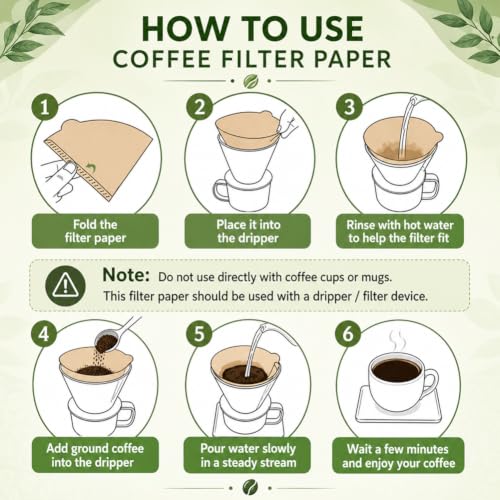 HOW TO USE
COFFEE FILTER PAPER

1
Fold the filter paper

2
Place it into the dripper

3
Rinse with hot water to help the filter fit

Note: Do not use directly with coffee cups or mugs.
This filter paper should be used with a dripper / filter device.

4
Add ground coffee into the dripper

5
Pour water slowly in a steady stream

6
Wait a few minutes and enjoy your coffee