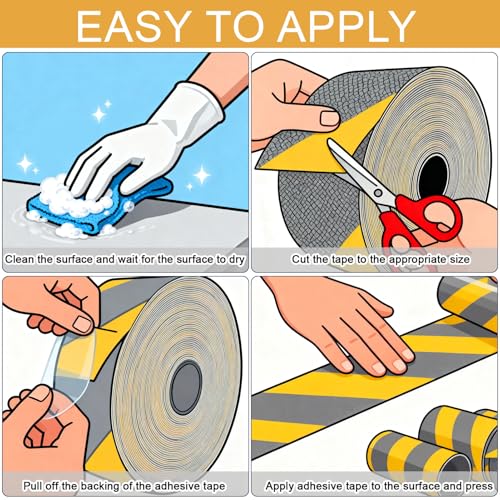 EASY TO APPLY

Clean the surface and wait for the surface to dry

Cut the tape to the appropriate size

Pull off the backing of the adhesive tape

Apply adhesive tape to the surface and press