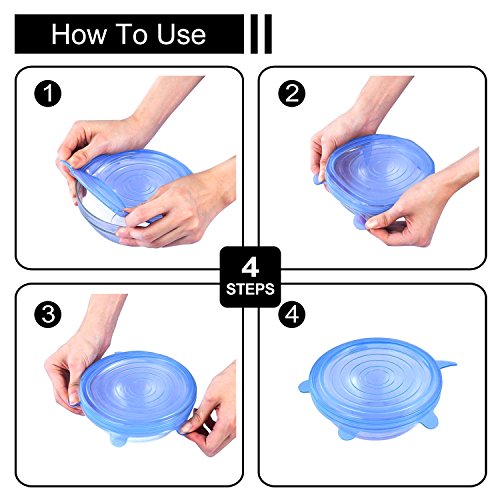 How To Use

1

2

4
STEPS

3

4