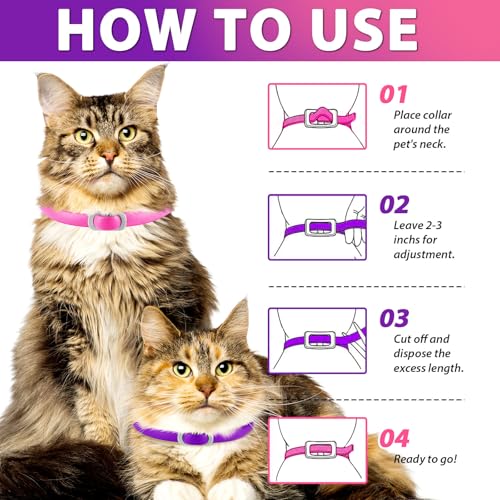 HOW TO USE

01
Place collar around the pet's neck.

02
Leave 2-3 inchs for adjustment.

03
Cut off and dispose the excess length.

04
Ready to go!