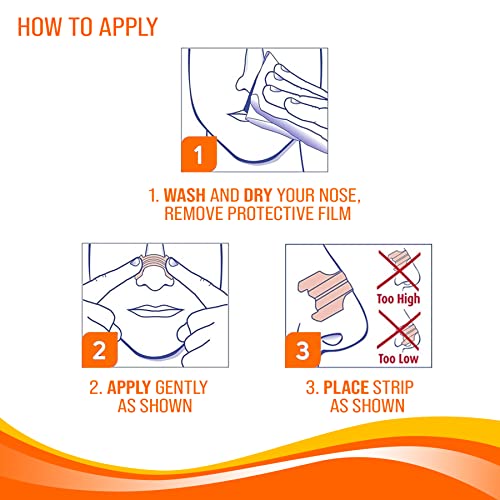 HOW TO APPLY

1

1. WASH AND DRY YOUR NOSE, REMOVE PROTECTIVE FILM

2

2. APPLY GENTLY AS SHOWN

3

Too High

Too Low

3. PLACE STRIP AS SHOWN