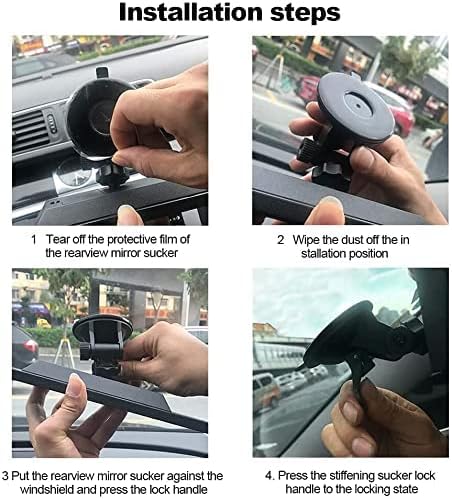 Installation steps

1 Tear off the protective film of the rearview mirror sucker

2 Wipe the dust off the in stallation position

3 Put the rearview mirror sucker against the windshield and press the lock handle

4. Press the stiffening sucker lock handle to the locking state