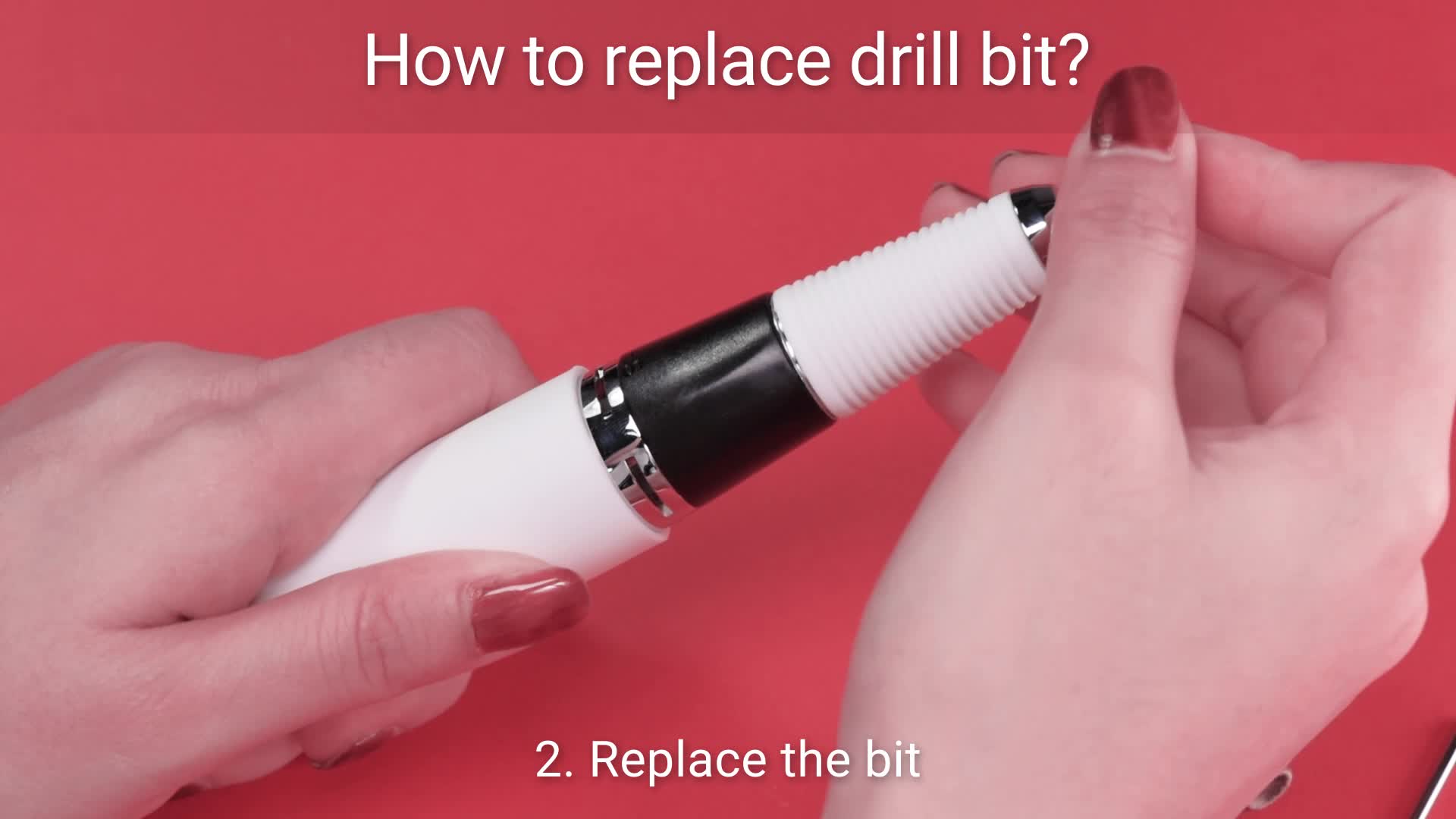 How to replace drill bit?

2. Replace the bit