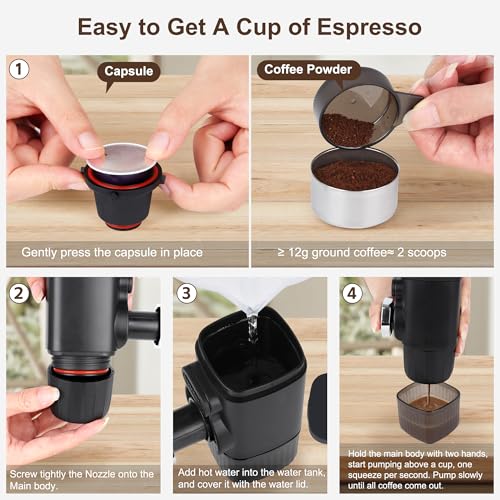 Easy to Get A Cup of Espresso

1

Capsule

Gently press the capsule in place

Coffee Powder

≥ 12g ground coffee≈ 2 scoops

2

Screw tightly the Nozzle onto the Main body.

3

Add hot water into the water tank, and cover it with the water lid.

4

Hold the main body with two hands, start pumping above a cup, one squeeze per second. Pump slowly until all coffee come out.