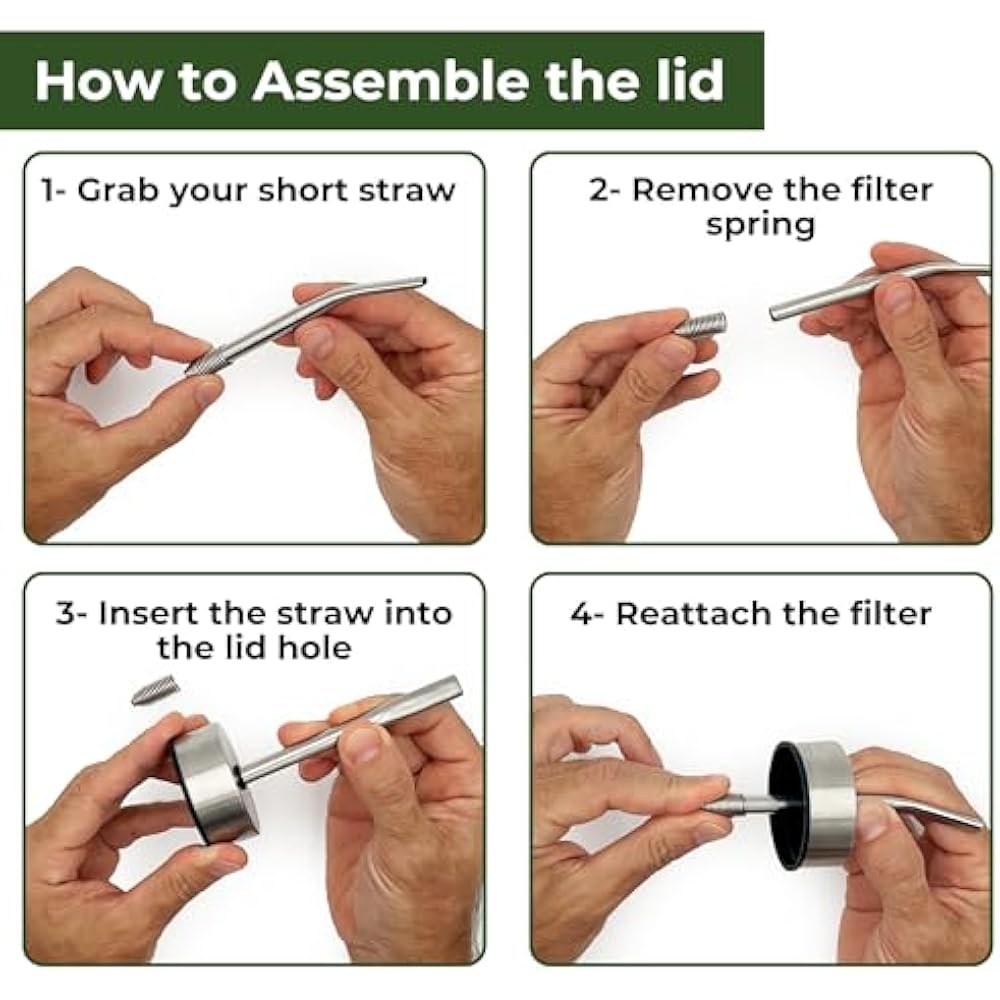 How to Assemble the lid

1- Grab your short straw

2- Remove the filter spring

3- Insert the straw into the lid hole

4- Reattach the filter