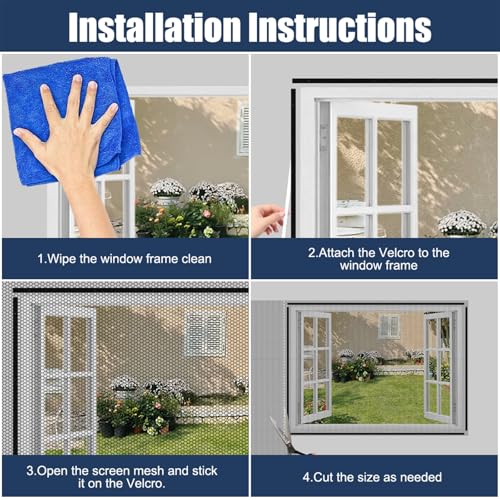 Installation Instructions

1.Wipe the window frame clean

2.Attach the Velcro to the window frame

3.Open the screen mesh and stick it on the Velcro.

4.Cut the size as needed