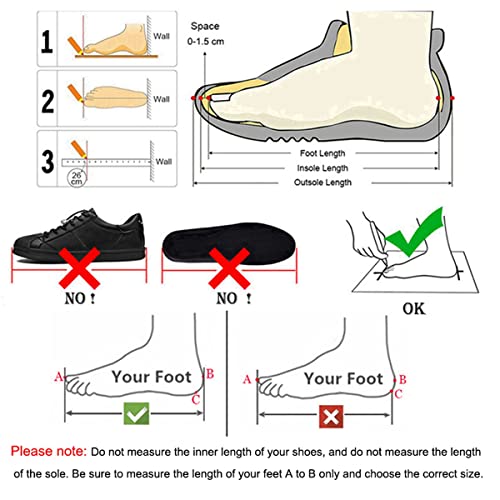 1
Wall

2
Wall

3
Wall
26 cm

Space
0-1.5 cm

Foot Length
Insole Length
Outsole Length

NO !

NO !

OK

A
Your Foot
B
C

A
Your Foot
B
C

Please note: Do not measure the inner length of your shoes, and do not measure the length of the sole. Be sure to measure the length of your feet A to B only and choose the correct size.