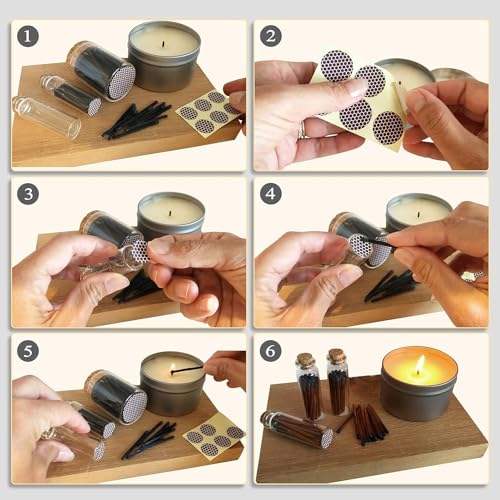 1

2

3

4

5

6