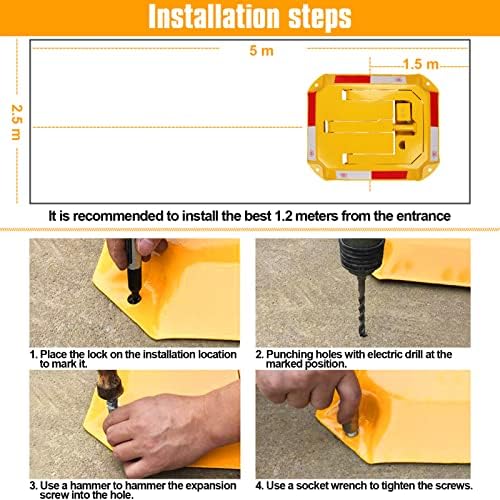 Installation steps

5 m

1.5 m

2.5 m

It is recommended to install the best 1.2 meters from the entrance

1. Place the lock on the installation location to mark it.

2. Punching holes with electric drill at the marked position.

3. Use a hammer to hammer the expansion screw into the hole.

4. Use a socket wrench to tighten the screws.