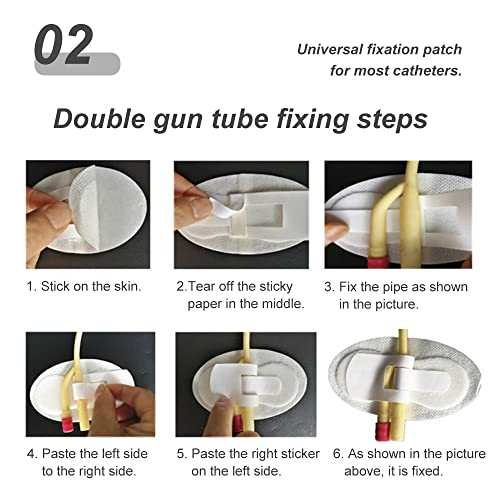 02

Universal fixation patch for most catheters.

Double gun tube fixing steps

1. Stick on the skin.

2.Tear off the sticky paper in the middle.

3. Fix the pipe as shown in the picture.

4. Paste the left side to the right side.

5. Paste the right sticker on the left side.

6. As shown in the picture above, it is fixed.