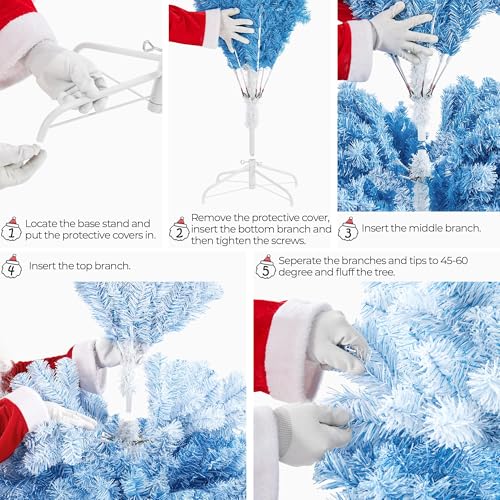 1 Locate the base stand and put the protective covers in.

2 Remove the protective cover, insert the bottom branch and then tighten the screws.

3 Insert the middle branch.

4 Insert the top branch.

5 Seperate the branches and tips to 45-60 degree and fluff the tree.