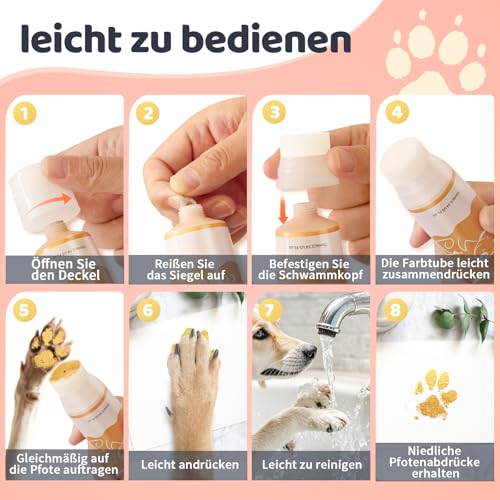 leicht zu bedienen

1
Öffnen Sie den Deckel

2
Reißen Sie das Siegel auf

3
Befestigen Sie die Schwammkopf

4
Die Farbtube leicht zusammendrücken

5
Gleichmäßig auf die Pfote auftragen

6
Leicht andrücken

7
Leicht zu reinigen

8
Niedliche Pfotenabdrücke erhalten