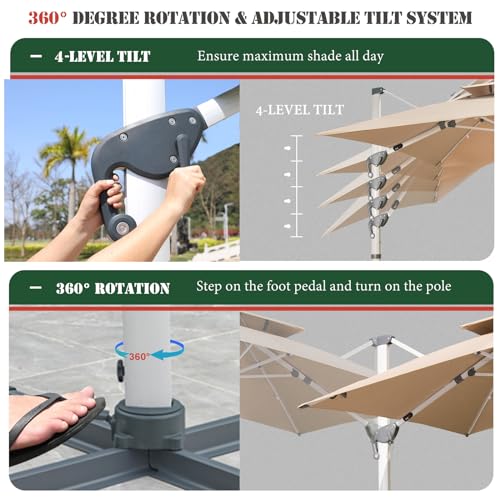 360° DEGREE ROTATION & ADJUSTABLE TILT SYSTEM

— 4-LEVEL TILT Ensure maximum shade all day

4-LEVEL TILT

— 360° ROTATION Step on the foot pedal and turn on the pole

360°