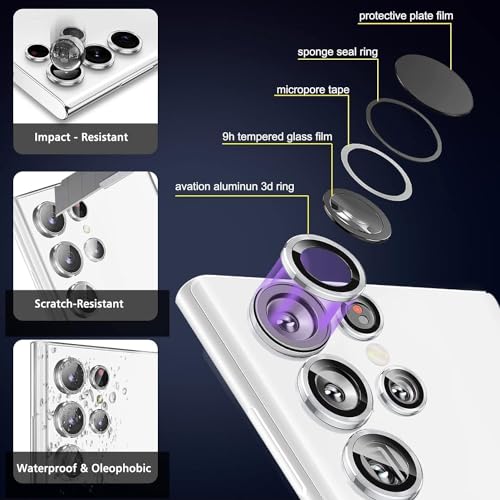 Impact - Resistant

Scratch-Resistant

Waterproof & Oleophobic

protective plate film

sponge seal ring

micropore tape

9h tempered glass film

avation aluminun 3d ring