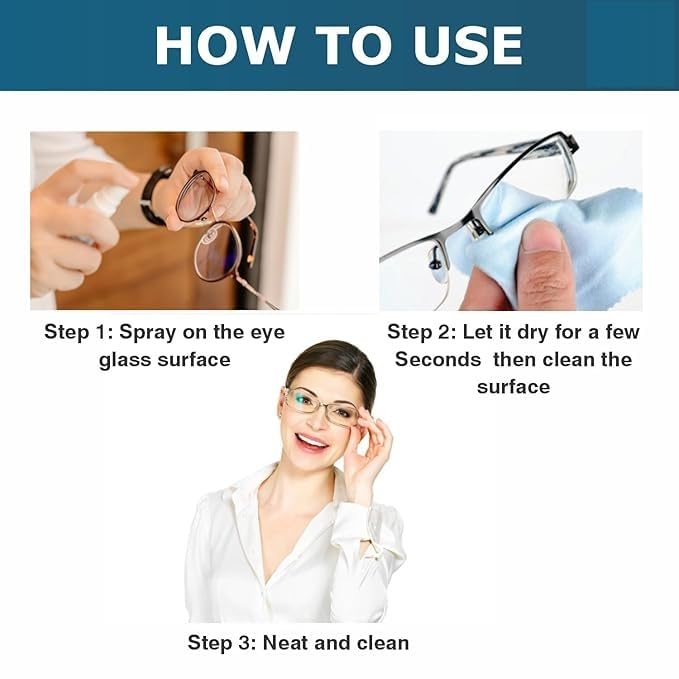 HOW TO USE

Step 1: Spray on the eye glass surface

Step 2: Let it dry for a few Seconds then clean the surface

Step 3: Neat and clean